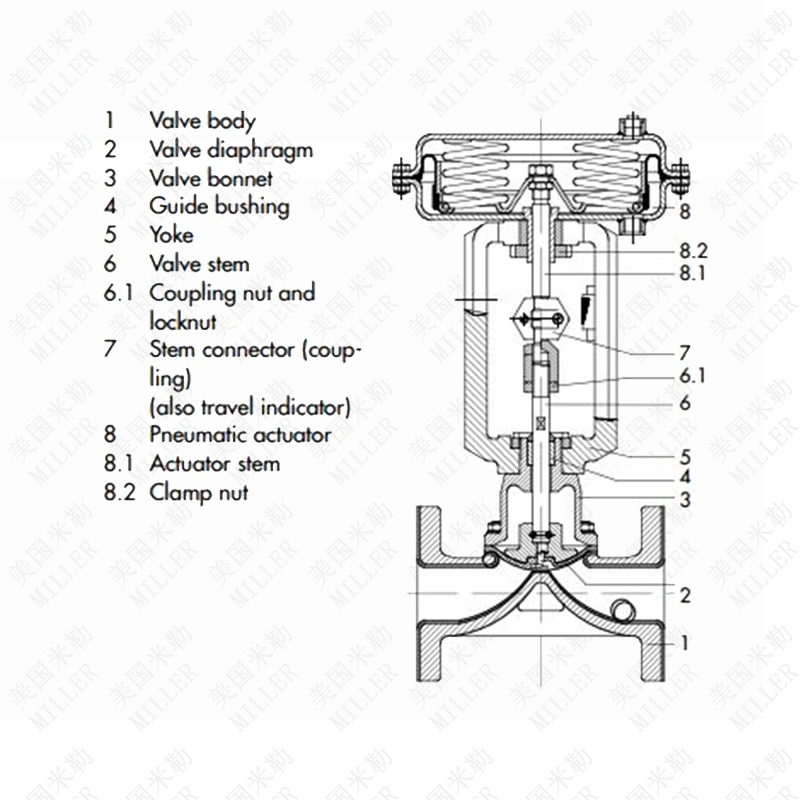 1 Valve body
2 Valve diaphragm
3 Valve bonnet
4 Guide bushing
5 Yoke
6 Valve stem
6.1 Coupling nut and locknut
7 Stem connector (coupling) (also travel indicator)
8 Pneumatic actuator
8.1 Actuator stem
8.2 Clamp nut

8
8.2
8.1
7
6.1
6
5
4
3
2
1

美国米勒 MILLER