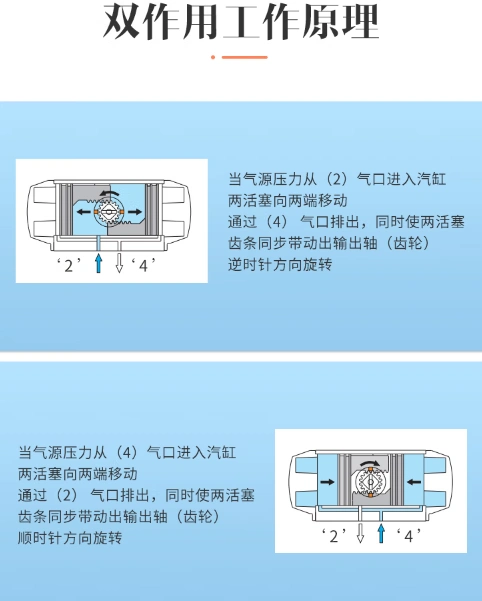 双作用工作原理

‘2’ ‘4’

当气源压力从（2）气口进入汽缸
两活塞向两端移动
通过（4） 气口排出，同时使两活塞
齿条同步带动出输出轴（齿轮）
逆时针方向旋转

当气源压力从（4）气口进入汽缸
两活塞向两端移动
通过（2） 气口排出，同时使两活塞
齿条同步带动出输出轴（齿轮）
顺时针方向旋转

‘2’ ‘4’