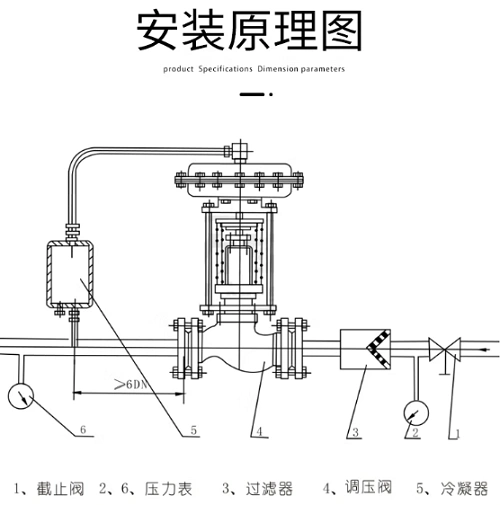 安装原理图

product Specifications Dimension parameters

>6DN

6 5 4 3 2 1

1、截止阀 2、6、压力表 3、过滤器 4、调压阀 5、冷凝器