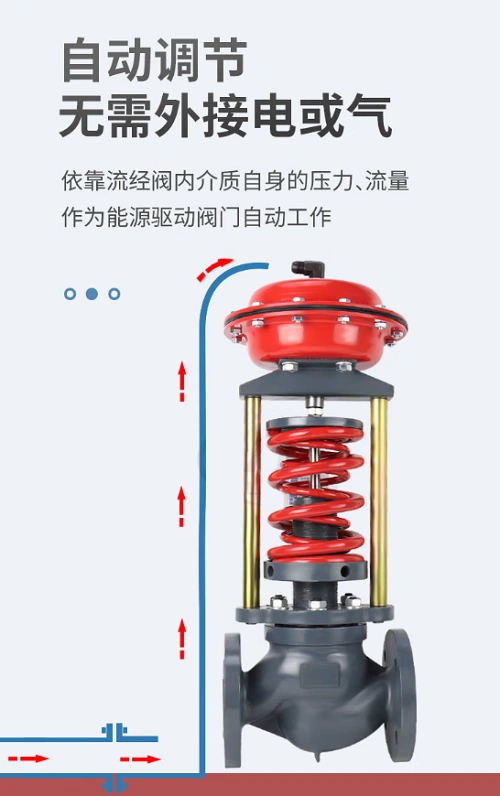 自动调节
无需外接电或气

依靠流经阀内介质自身的压力、流量作为能源驱动阀门自动工作